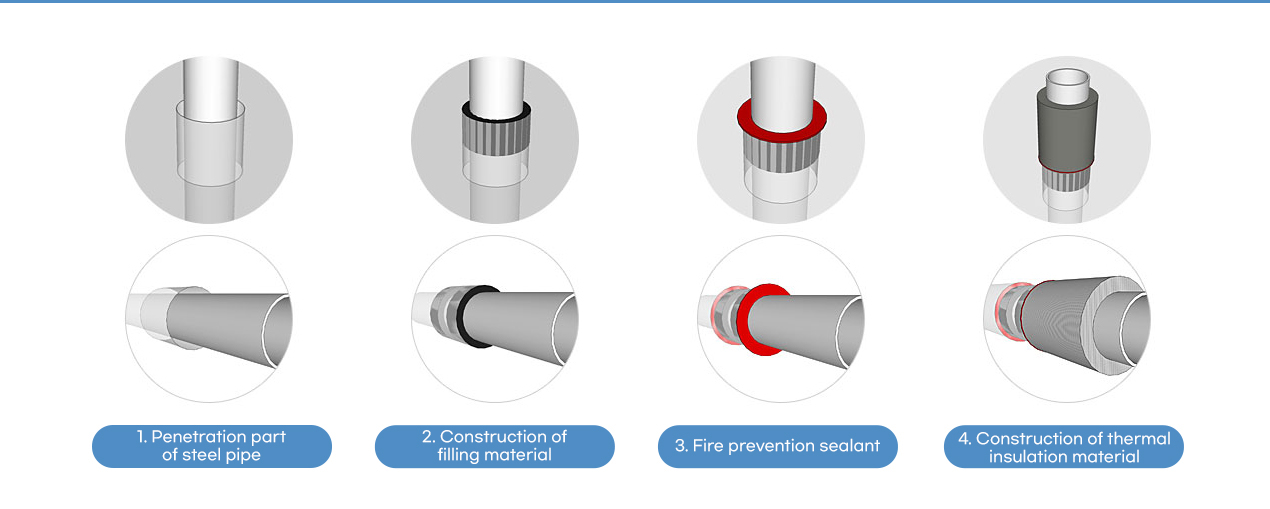 1. Penetration part of steel pipe

2. Construction of filling material

3. Fire prevention sealant

4. Construction of thermal insulation material