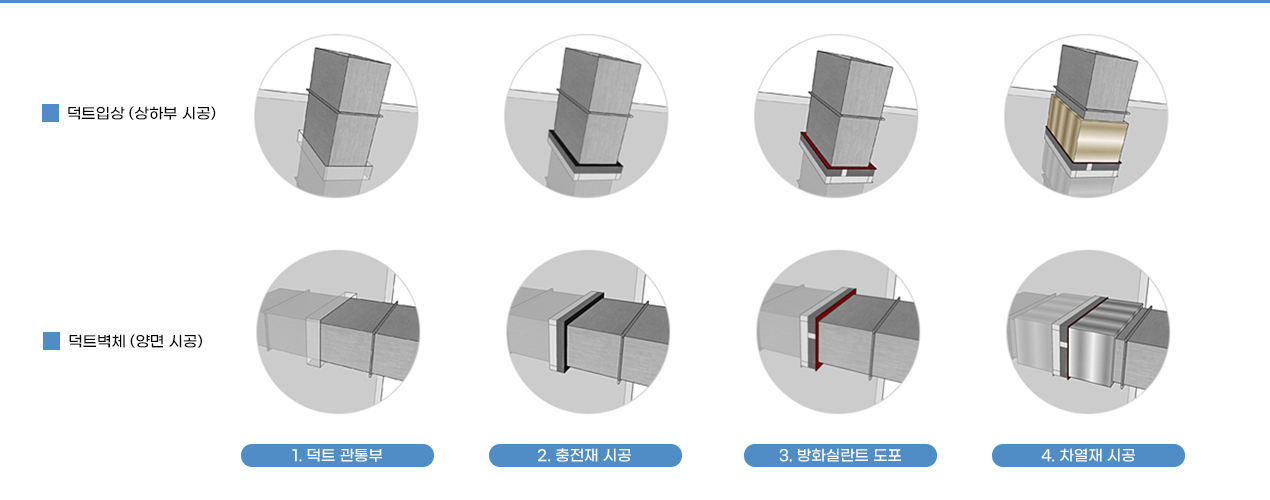 덕트입상 (상하부 시공)

덕트벽체 (양면 시공)

1. 덕트 관통부

2. 충전재 시공

3. 방화실란트 도포

4. 차열재 시공