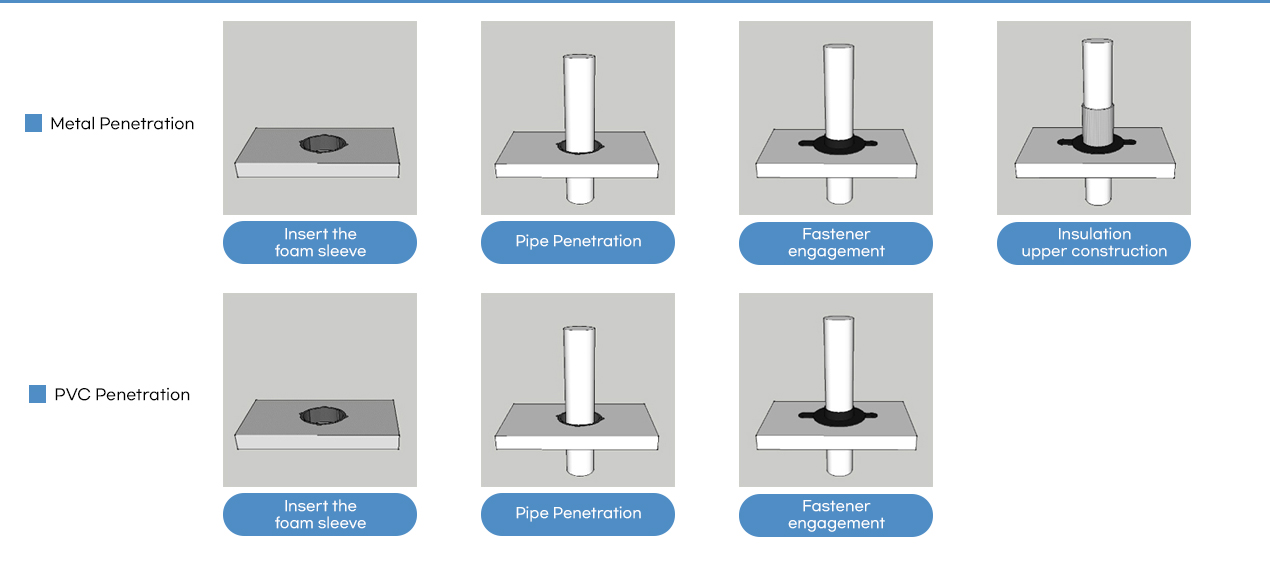 Metal Penetration

Insert the foam sleeve

Pipe Penetration

Fastener engagement

Insulation upper construction

PVC Penetration

Insert the foam sleeve

Pipe Penetration

Fastener engagement