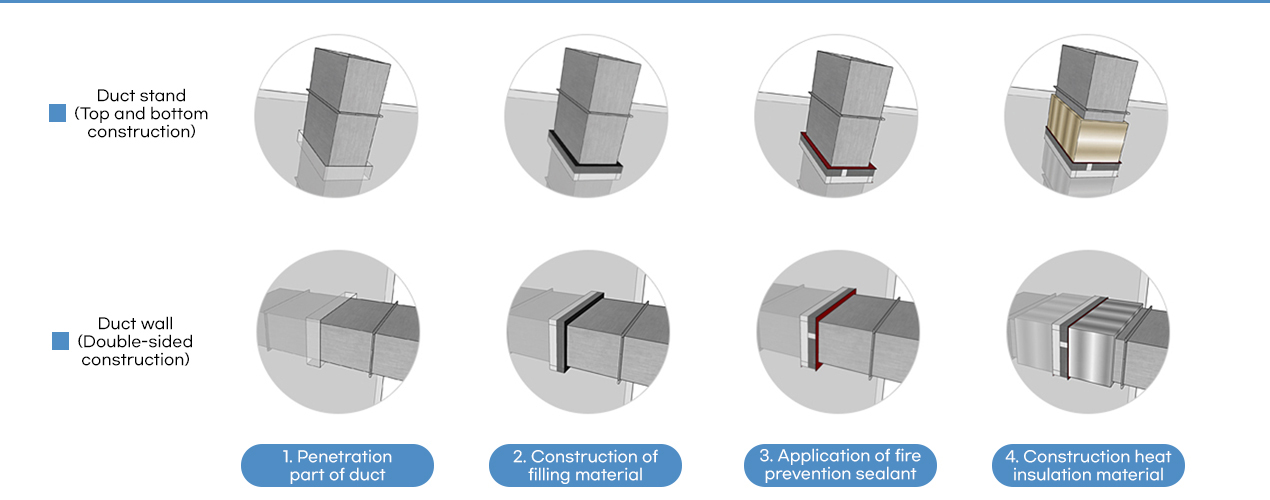 Duct stand
(Top and bottom construction)

Duct wall
(Double-sided construction)

1. Penetration part of duct

2. Construction of filling material

3. Application of fire prevention sealant

4. Construction heat insulation material