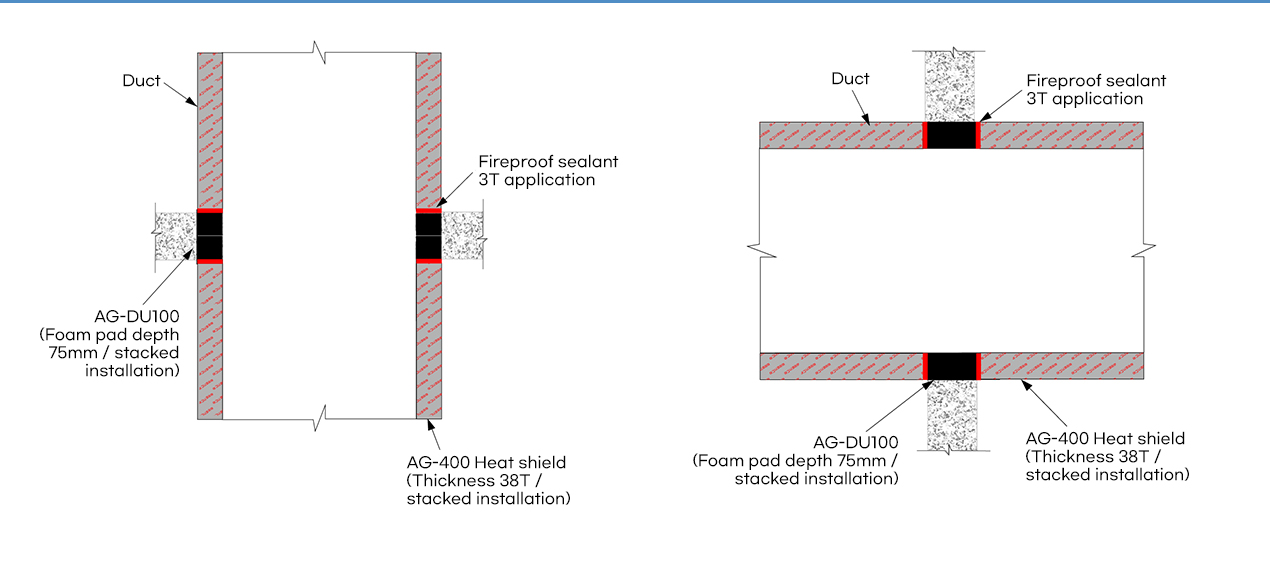 Duct

Fireproof sealant 3T application

AG-DU100 (Foam pad depth 75mm / stacked installation)

AG-400 Heat shield (Thickness 38T / stacked installation)

Duct

Fireproof sealant 3T application

AG-DU100 (Foam pad depth 75mm / stacked installation)

AG-400 Heat shield (Thickness 38T / stacked installation)