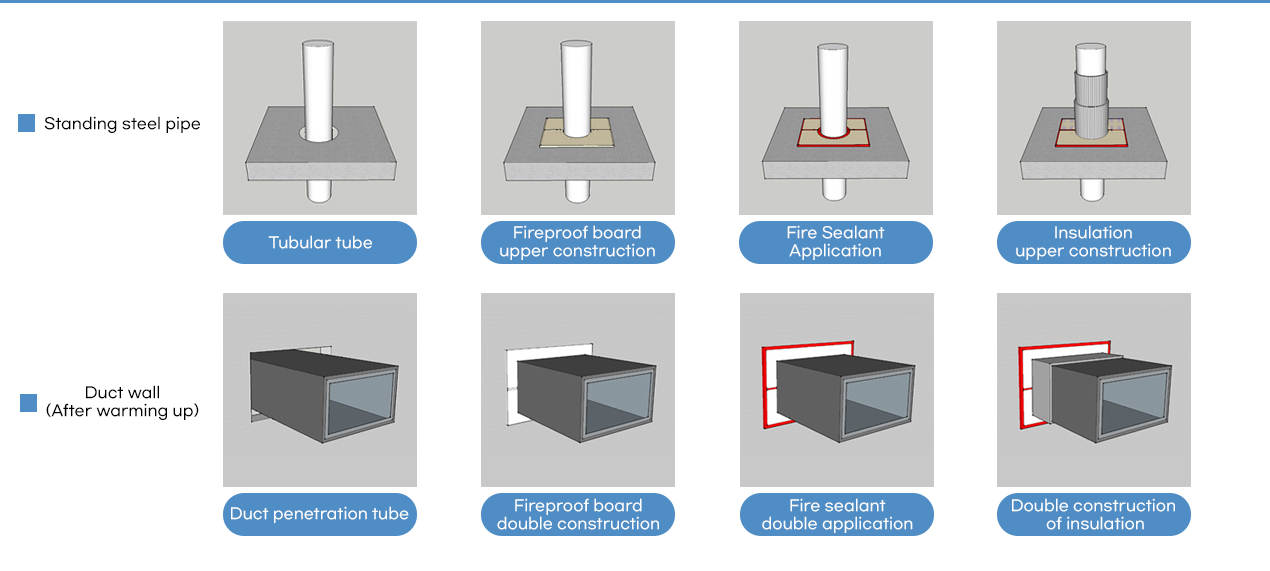 Standing steel pipe

Tubular tube

Fireproof board upper construction

Fire Sealant Application

Insulation upper construction

Duct wall (After warming up)

Duct penetration tube

Fireproof board double construction

Fire sealant double application

Double construction of insulation